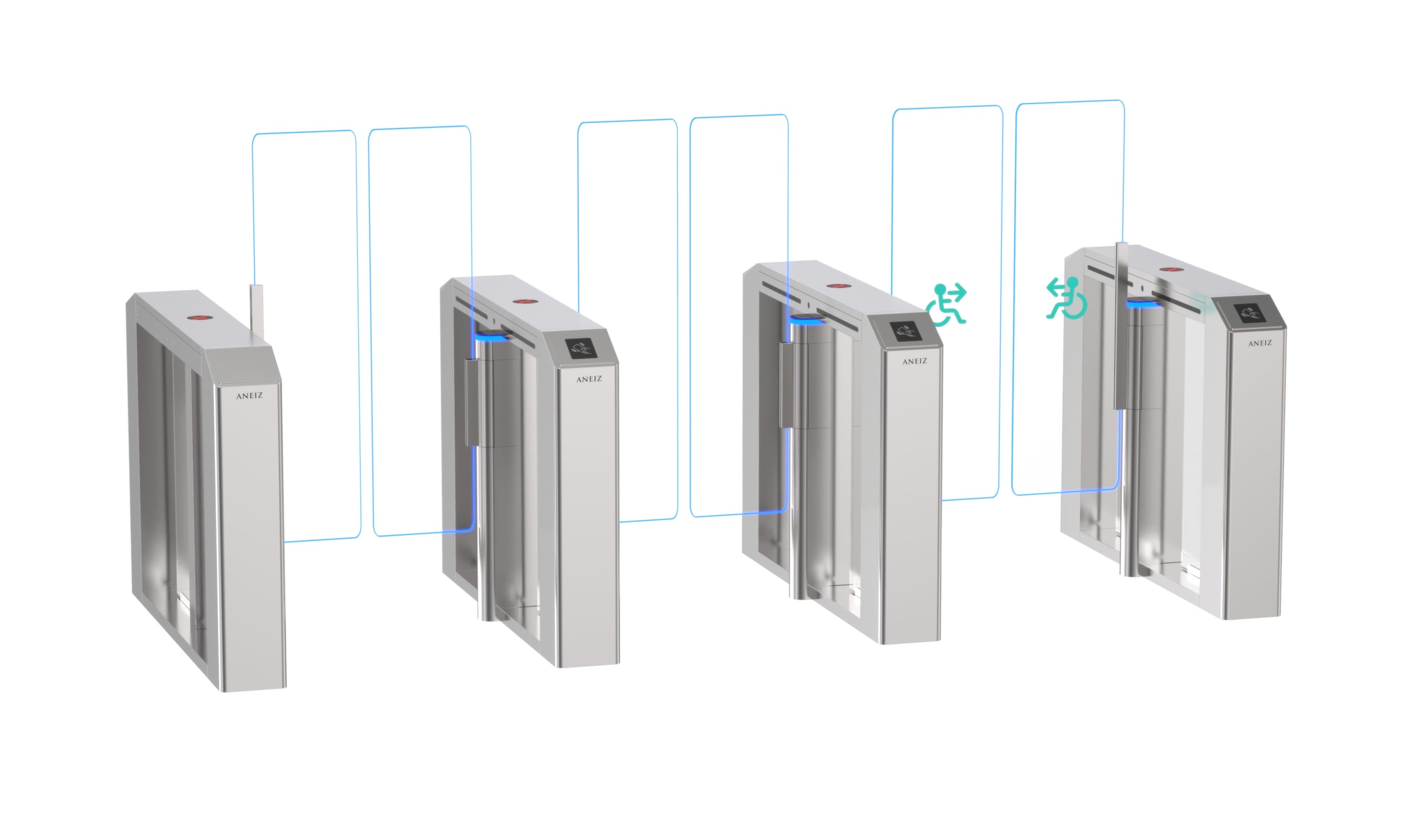 ANEIZ

ANEIZ

ANEIZ

ANEIZ